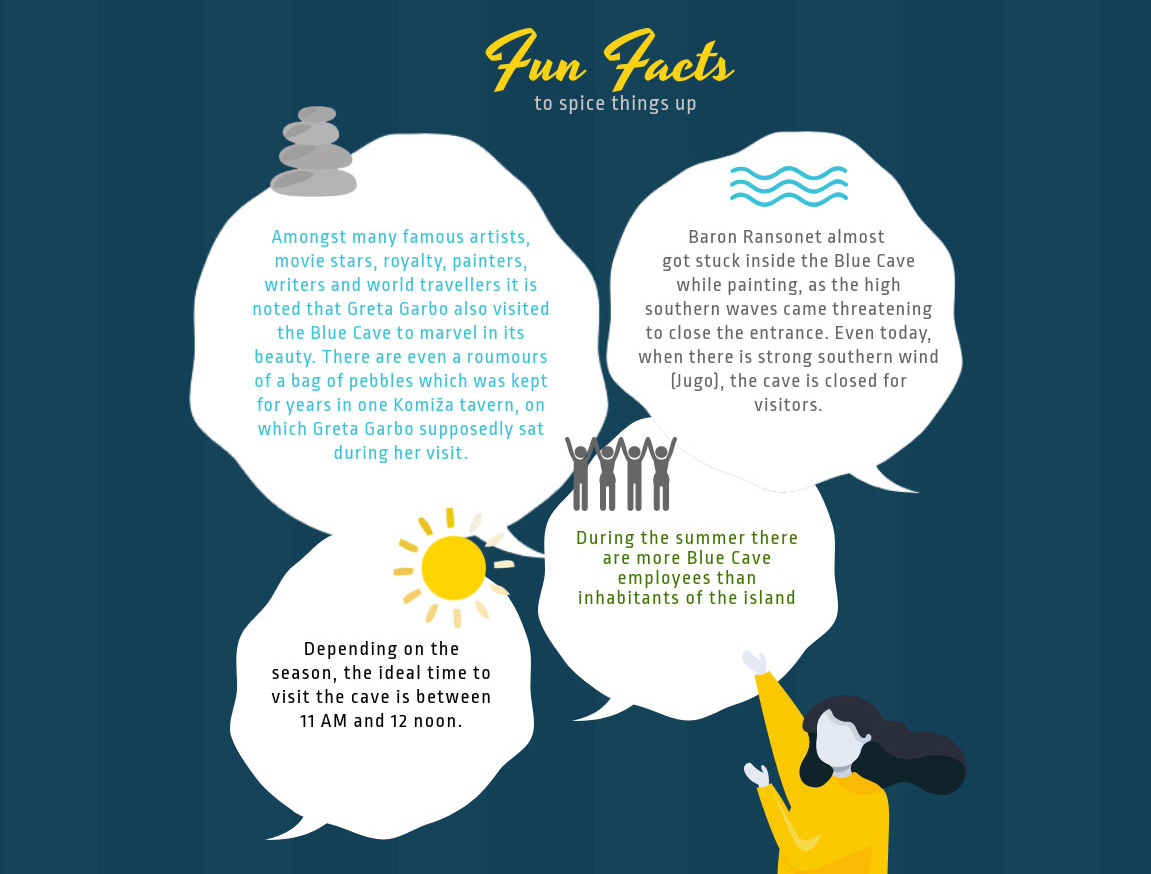 Fun Facts
to spice things up

Amongst many famous artists, movie stars, royalty, painters, writers and world travellers it is noted that Greta Garbo also visited the Blue Cave to marvel in its beauty. There are even a roumours of a bag of pebbles which was kept for years in one Komiža tavern, on which Greta Garbo supposedly sat during her visit.

Baron Ransonet almost got stuck inside the Blue Cave while painting, as the high southern waves came threatening to close the entrance. Even today, when there is strong southern wind (Jugo), the cave is closed for visitors.

During the summer there are more Blue Cave employees than inhabitants of the island

Depending on the season, the ideal time to visit the cave is between 11 AM and 12 noon.